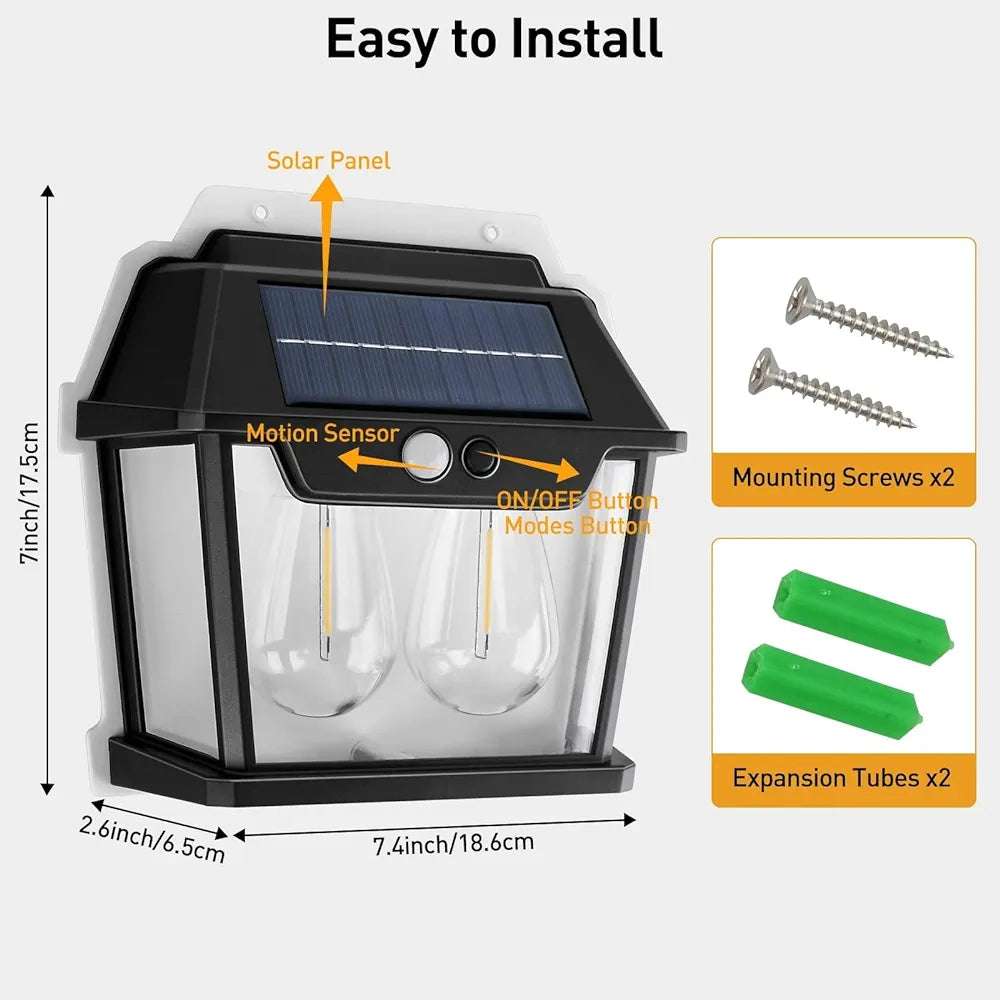 Easy to Install

Solar Panel

Motion Sensor

ON/OFF Button
Modes Button

7inch/17.5cm

2.6inch/6.5cm

7.4inch/18.6cm

Mounting Screws x2

Expansion Tubes x2