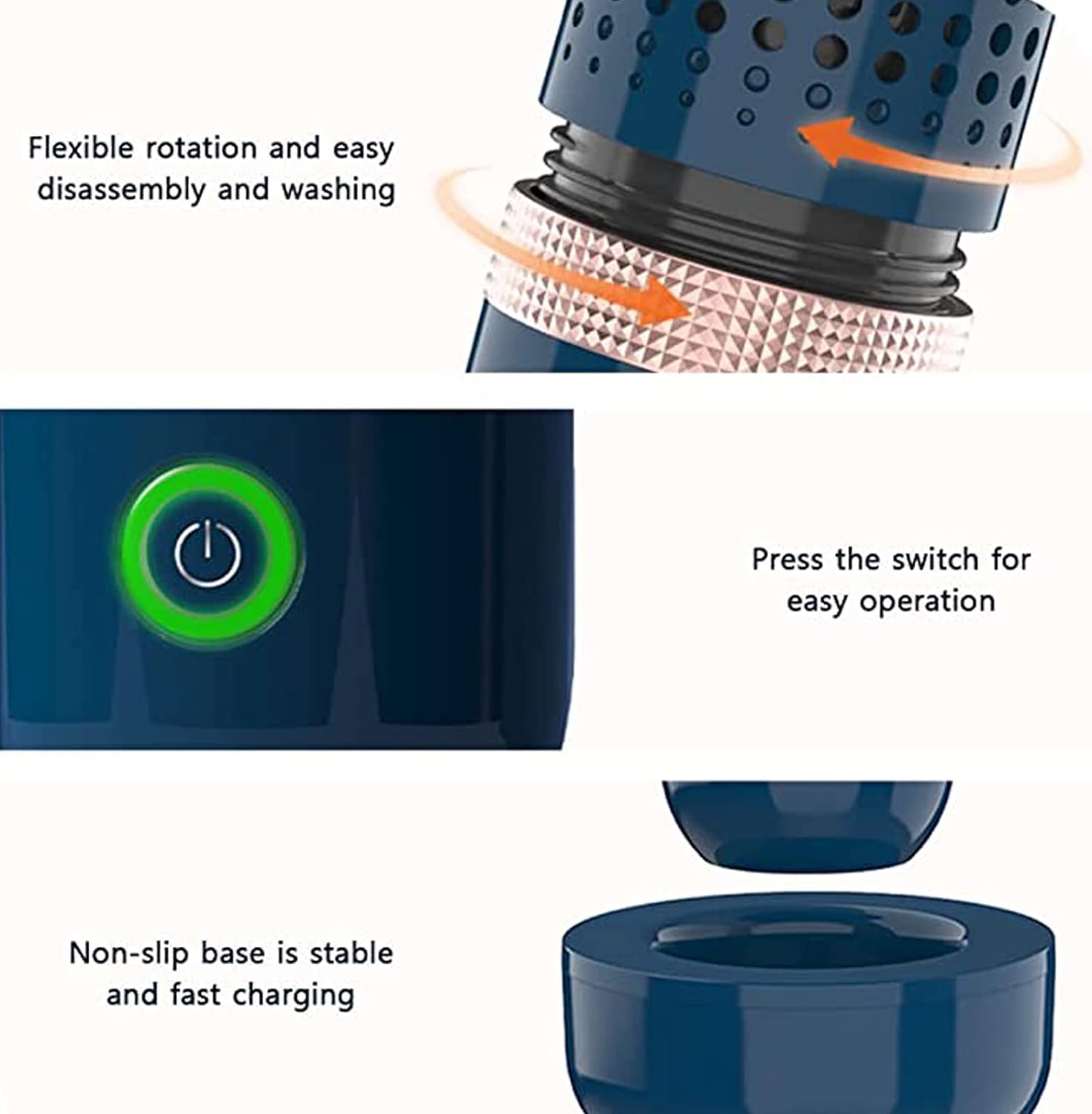 Flexible rotation and easy disassembly and washing

Press the switch for easy operation

Non-slip base is stable and fast charging