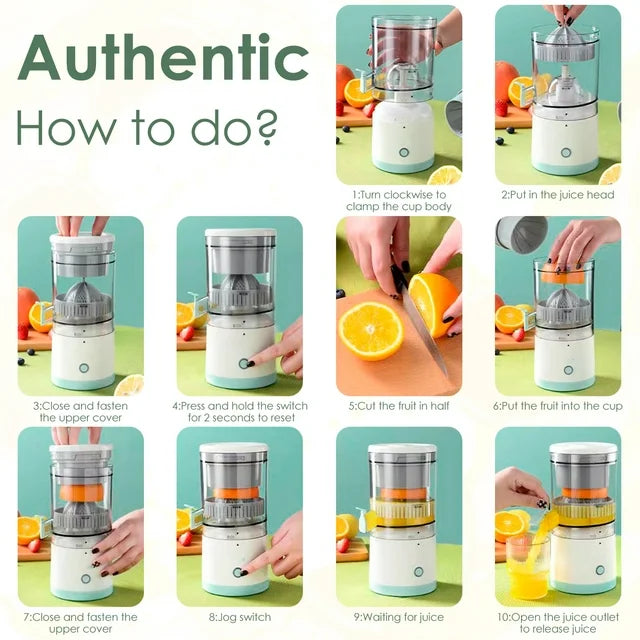 Authentic
How to do?

1:Turn clockwise to clamp the cup body

2:Put in the juice head

3:Close and fasten the upper cover

4:Press and hold the switch for 2 seconds to reset

5:Cut the fruit in half

6:Put the fruit into the cup

7:Close and fasten the upper cover

8:Jog switch

9:Waiting for juice

10:Open the juice outlet to release juice